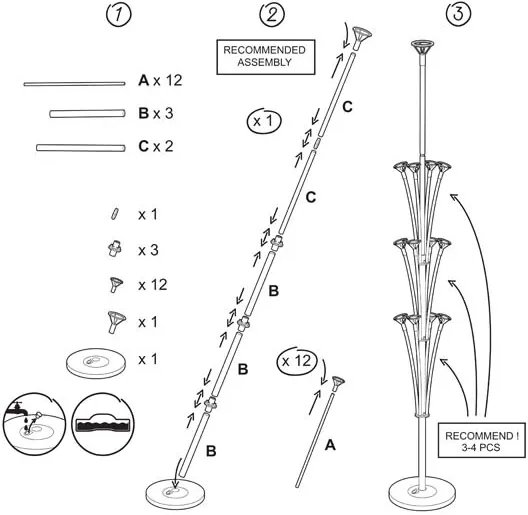 1

A x 12

B x 3

C x 2

x 1

x 3

x 12

x 1

x 1

2

RECOMMENDED ASSEMBLY

x 1

C

C

B

B

B

x 12

A

3

RECOMMEND ! 3-4 PCS